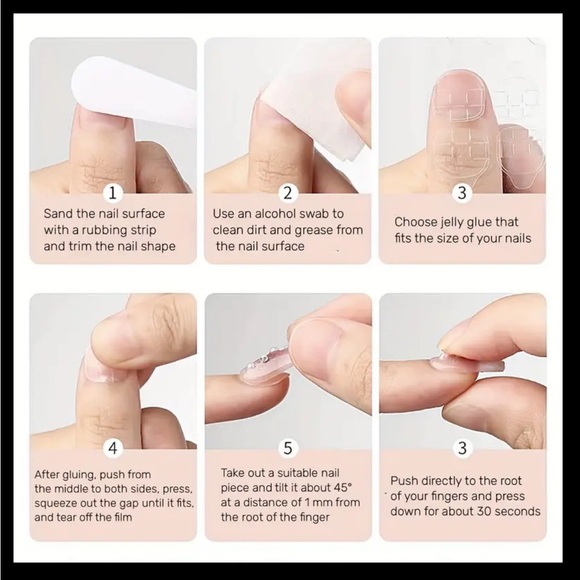 1
Sand the nail surface with a rubbing strip and trim the nail shape

2
Use an alcohol swab to clean dirt and grease from the nail surface

3
Choose jelly glue that fits the size of your nails

4
After gluing, push from the middle to both sides, press, squeeze out the gap until it fits, and tear off the film

5
Take out a suitable nail piece and tilt it about 45° at a distance of 1 mm from the root of the finger

3
Push directly to the root of your fingers and press down for about 30 seconds